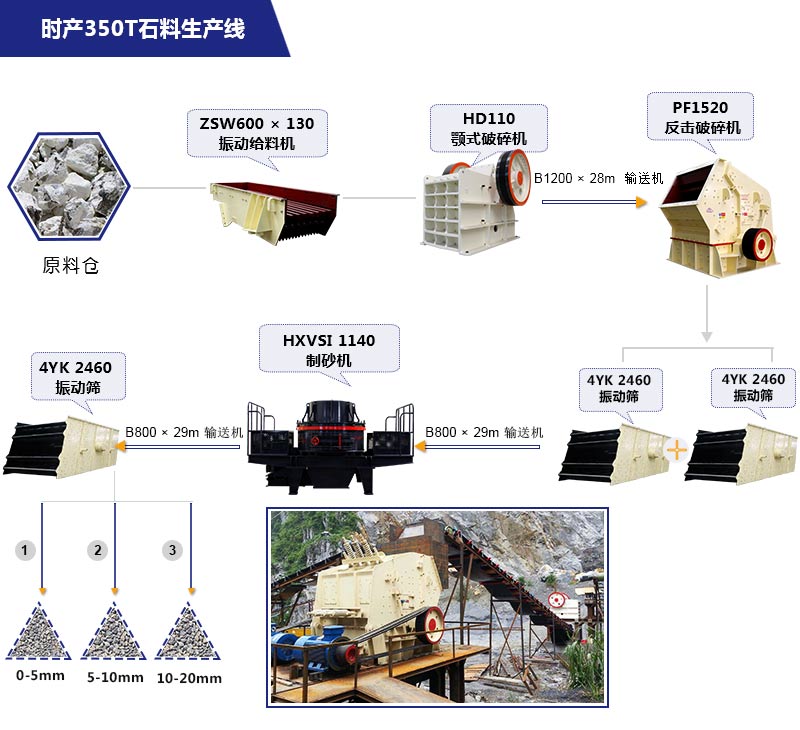 时产350T石料生产线

原料仓

ZSW600 × 130
振动给料机

HD110
颚式破碎机

B1200 × 28m 输送机

PF1520
反击破碎机

4YK 2460
振动筛

4YK 2460
振动筛

B800 × 29m 输送机

HXVSI 1140
制砂机

B800 × 29m 输送机

4YK 2460
振动筛

1
2
3

0-5mm
5-10mm
10-20mm